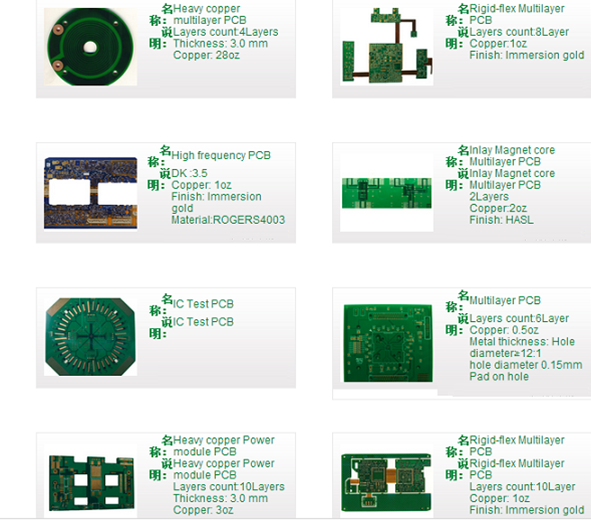 名称：Heavy copper multilayer PCB
说明：Layers count:4Layers
Thickness: 3.0 mm
Copper: 28oz

名称：Rigid-flex Multilayer PCB
说明：Layers count:8Layer
Copper:1oz
Finish: Immersion gold

名称：High frequency PCB
说明：DK :3.5
Copper: 1oz
Finish: Immersion gold
Material:ROGERS4003

名称：Inlay Magnet core Multilayer PCB
说明：Inlay Magnet core Multilayer PCB
2Layers
Copper:2oz
Finish: HASL

名称：IC Test PCB
说明：IC Test PCB

名称：Multilayer PCB
说明：Layers count:6Layer
Copper: 0.5oz
Metal thickness: Hole diameter≥12:1
hole diameter 0.15mm
Pad on hole

名称：Heavy copper Power module PCB
说明：Heavy copper Power module PCB
Layers count:10Layers
Thickness: 3.0 mm
Copper: 3oz

名称：Rigid-flex Multilayer PCB
说明：Rigid-flex Multilayer PCB
Layers count:10Layer
Copper: 1oz
Finish: Immersion gold